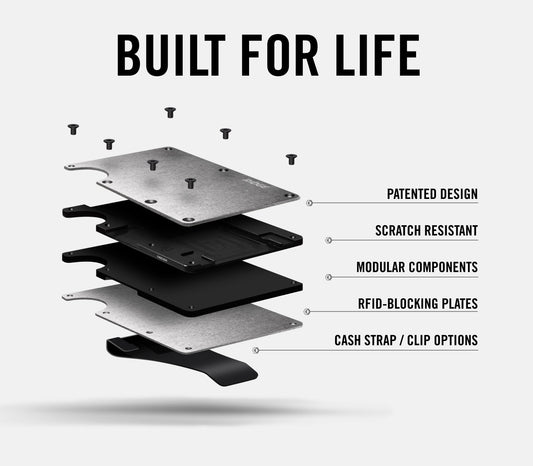 BUILT FOR LIFE

PATENTED DESIGN

SCRATCH RESISTANT

MODULAR COMPONENTS

RFID-BLOCKING PLATES

CASH STRAP / CLIP OPTIONS